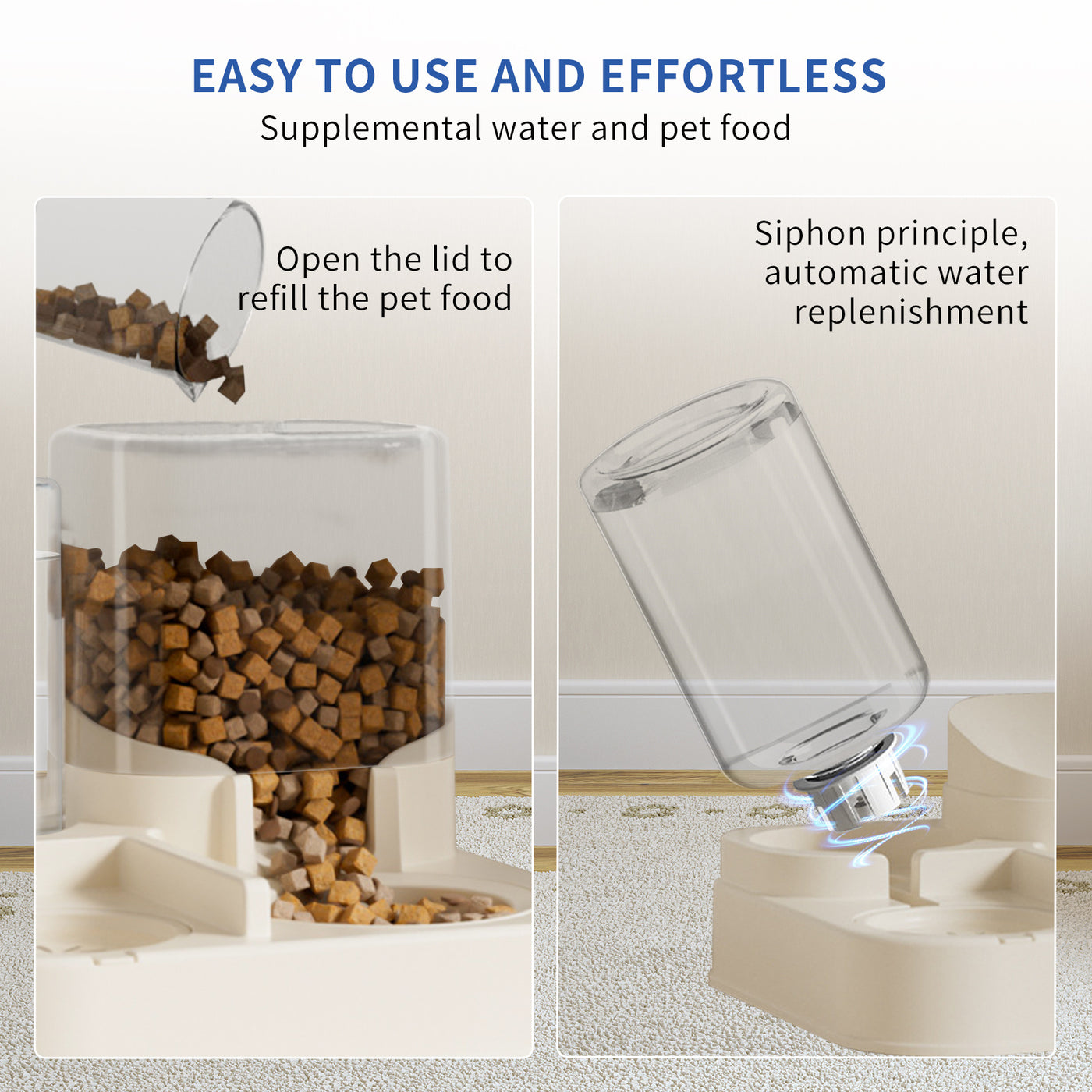 EASY TO USE AND EFFORTLESS
Supplemental water and pet food

Open the lid to refill the pet food

Siphon principle, automatic water replenishment